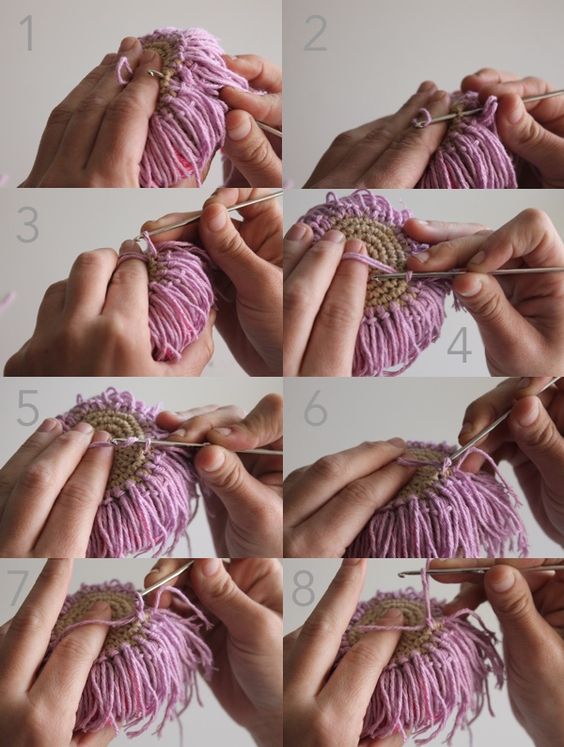 1
2
3
4
5
6
7
8