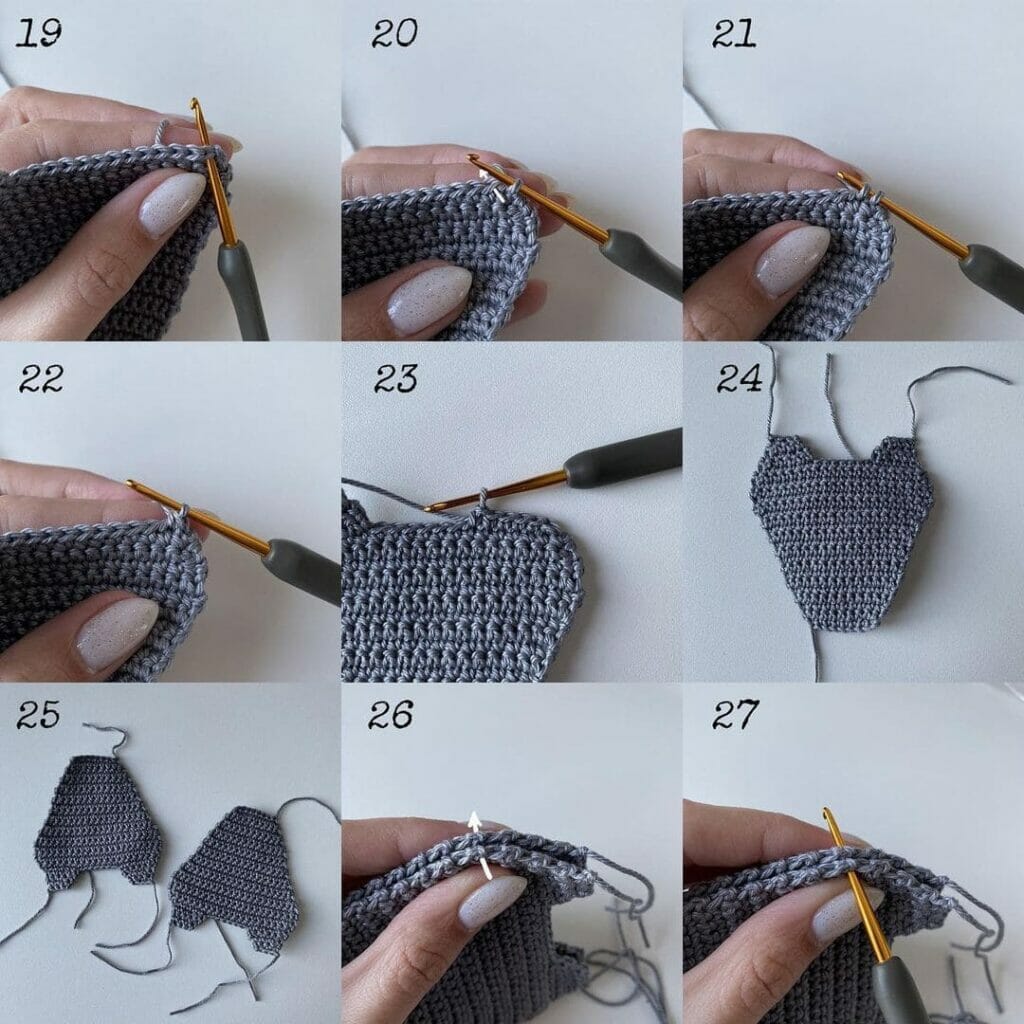 19

20

21

22

23

24

25

26

27