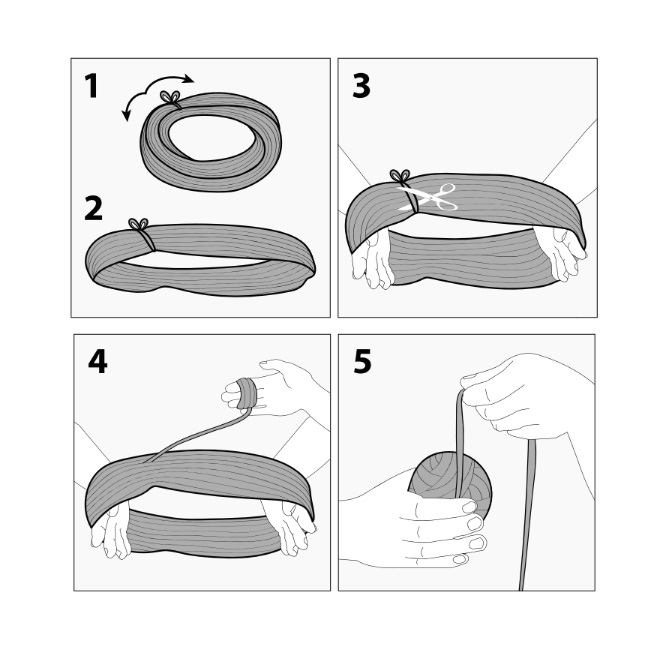 1

2

3

4

5