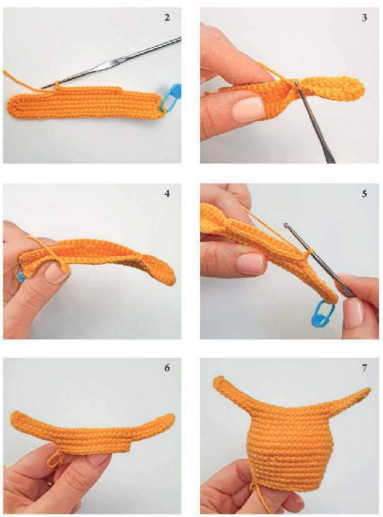 2

3

4

5

6

7