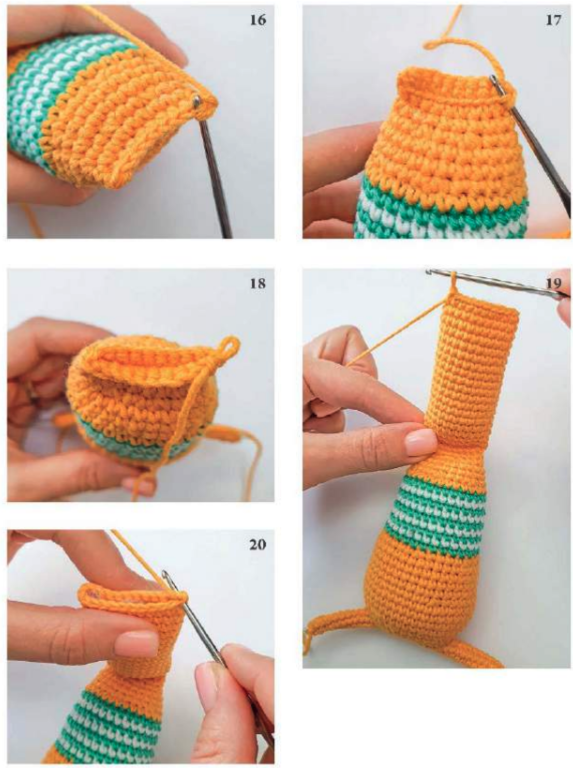 16

17

18

19

20